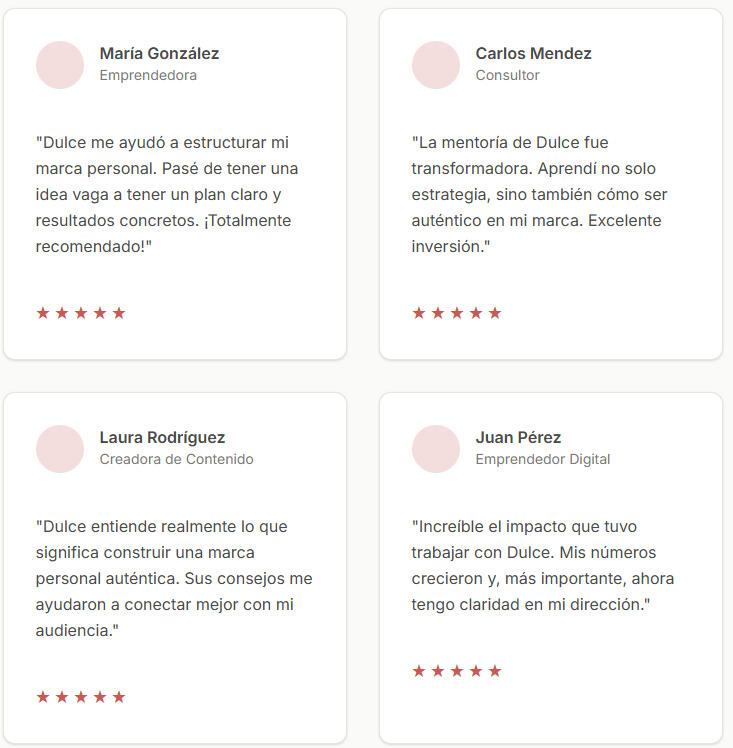 María González
Emprendedora

"Dulce me ayudó a estructurar mi marca personal. Pasé de tener una idea vaga a tener un plan claro y resultados concretos. ¡Totalmente recomendado!"

★★★★★

Carlos Mendez
Consultor

"La mentoría de Dulce fue transformadora. Aprendí no solo estrategia, sino también cómo ser auténtico en mi marca. Excelente inversión."

★★★★★

Laura Rodríguez
Creadora de Contenido

"Dulce entiende realmente lo que significa construir una marca personal auténtica. Sus consejos me ayudaron a conectar mejor con mi audiencia."

★★★★★

Juan Pérez
Emprendedor Digital

"Increíble el impacto que tuvo trabajar con Dulce. Mis números crecieron y, más importante, ahora tengo claridad en mi dirección."

★★★★★